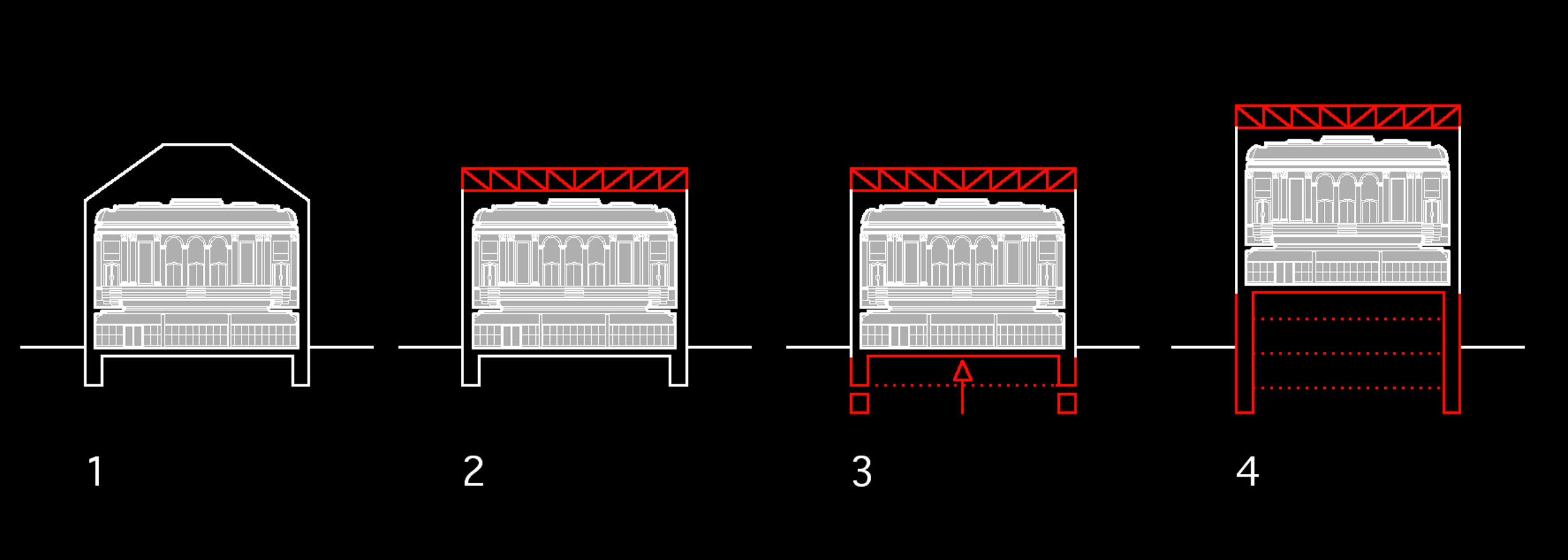 1

2

3

4