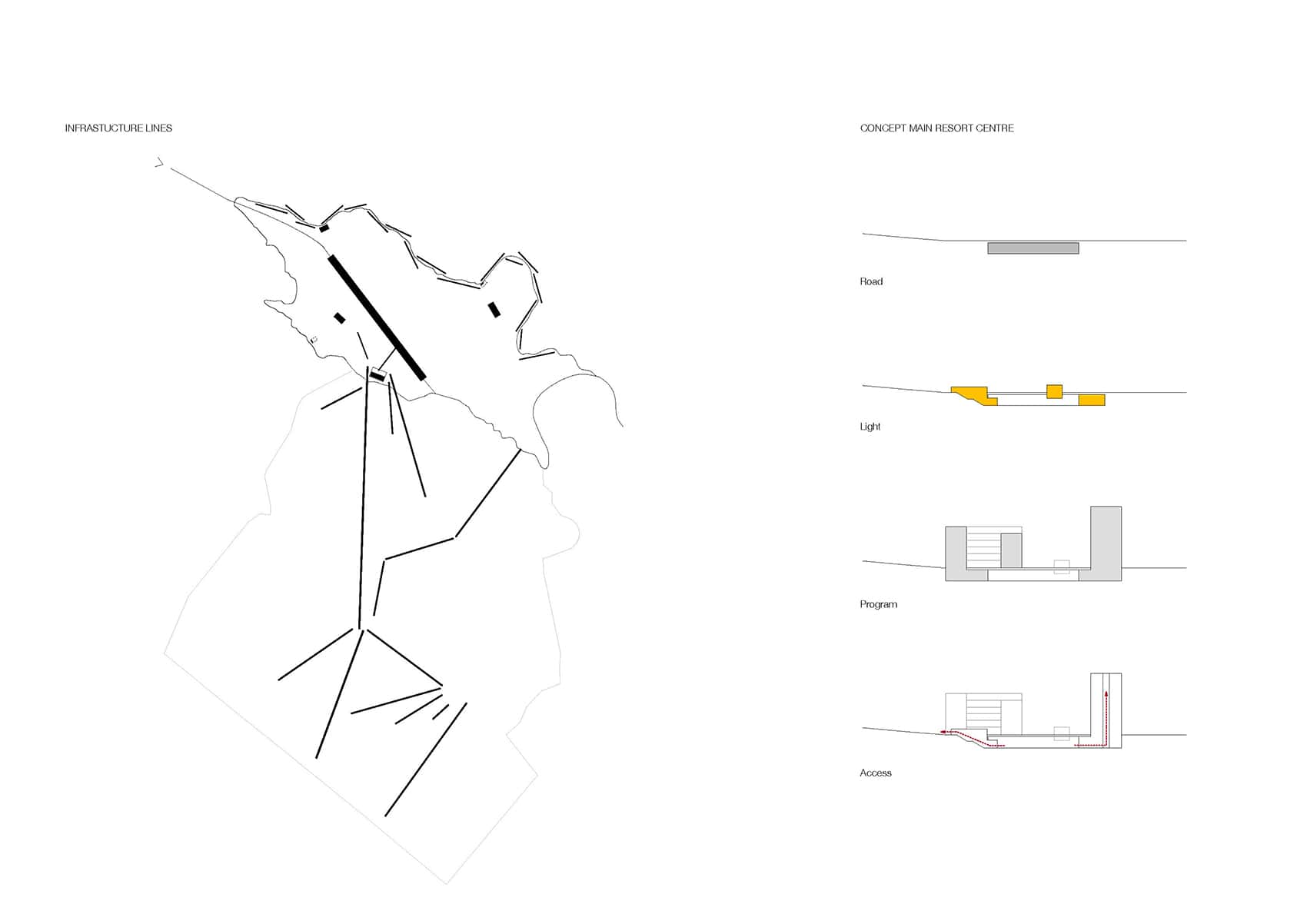 INFRASTUCTURE LINES

CONCEPT MAIN RESORT CENTRE

Road

Light

Program

Access